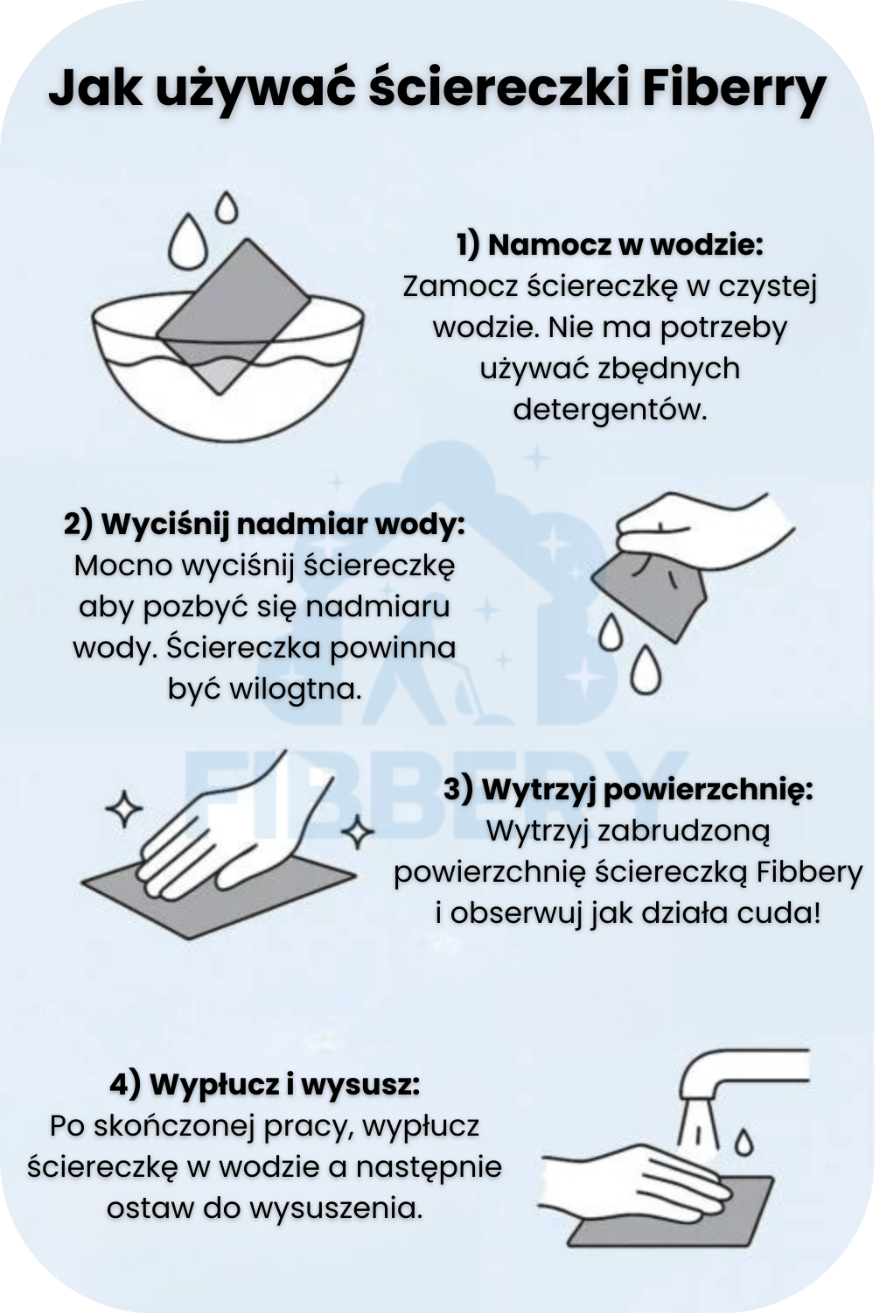 Jak używać ściereczki Fiberry

1) Namocz w wodzie:
Zamocz ściereczkę w czystej wodzie. Nie ma potrzeby używać zbędnych detergentów.

2) Wyciśnij nadmiar wody:
Mocno wyciśnij ściereczkę aby pozbyć się nadmiaru wody. Ściereczka powinna być wilogtna.

FIBBERY

3) Wytrzyj powierzchnię:
Wytrzyj zabrudzoną powierzchnię ściereczką Fibbery i obserwuj jak działa cuda!

4) Wypłucz i wysusz:
Po skończonej pracy, wypłucz ściereczkę w wodzie a następnie ostaw do wysuszenia.